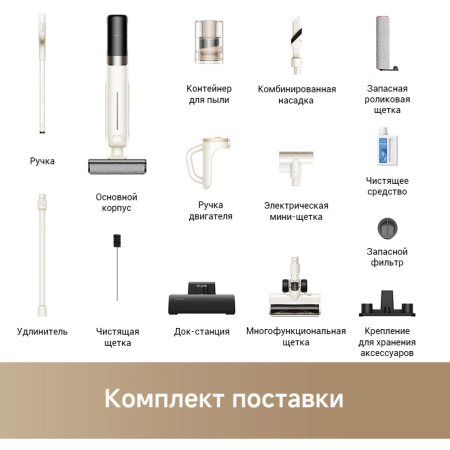 Ручка

Основной корпус

Контейнер для пыли

Комбинированная насадка

Запасная роликовая щетка

Ручка двигателя

Электрическая мини-щетка

Чистящее средство

Запасной фильтр

Удлинитель

Чистящая щетка

Док-станция

Многофункциональная щетка

Крепление для хранения аксессуаров

Комплект поставки