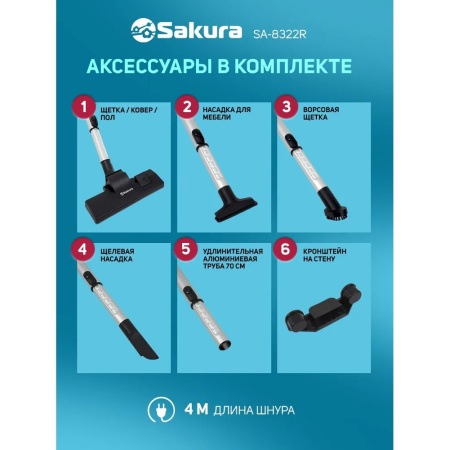 Sakura SA-8322R

АКСЕССУАРЫ В КОМПЛЕКТЕ

1 ЩЕТКА / КОВЕР / ПОЛ

Sakura

2 НАСАДКА ДЛЯ МЕБЕЛИ

3 ВОРСОВАЯ ЩЕТКА

4 ЩЕЛЕВАЯ НАСАДКА

5 УДЛИНИТЕЛЬНАЯ АЛЮМИНИЕВАЯ ТРУБА 70 СМ

6 КРОНШТЕЙН НА СТЕНУ

4 М ДЛИНА ШНУРА